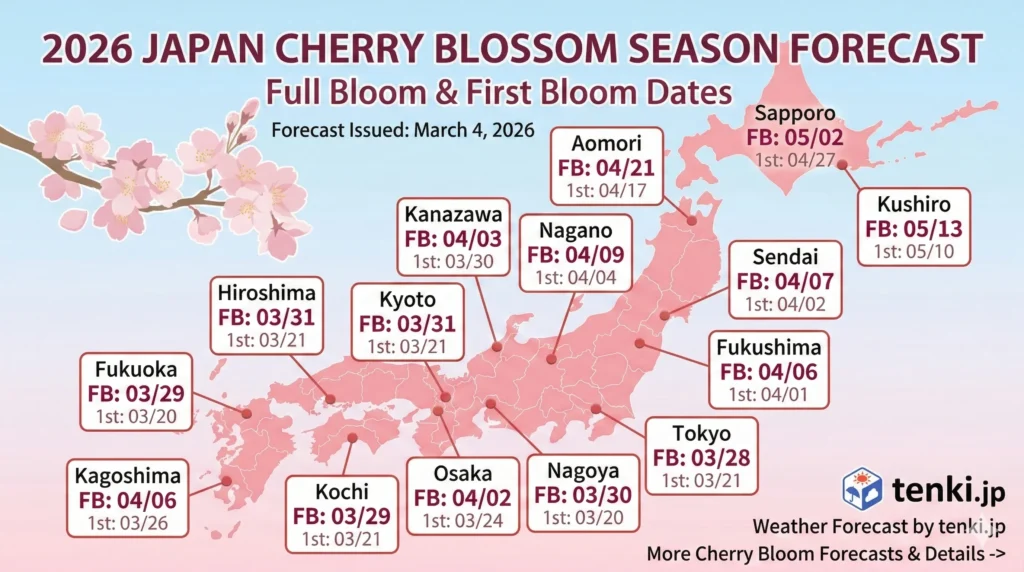 2026 JAPAN CHERRY BLOSSOM SEASON FORECAST
Full Bloom & First Bloom Dates
Forecast Issued: March 4, 2026

Sapporo
FB: 05/02
1st: 04/27

Aomori
FB: 04/21
1st: 04/17

Kushiro
FB: 05/13
1st: 05/10

Kanazawa
FB: 04/03
1st: 03/30

Nagano
FB: 04/09
1st: 04/04

Sendai
FB: 04/07
1st: 04/02

Hiroshima
FB: 03/31
1st: 03/21

Kyoto
FB: 03/31
1st: 03/21

Fukushima
FB: 04/06
1st: 04/01

Fukuoka
FB: 03/29
1st: 03/20

Tokyo
FB: 03/28
1st: 03/21

Kagoshima
FB: 04/06
1st: 03/26

Kochi
FB: 03/29
1st: 03/21

Osaka
FB: 04/02
1st: 03/24

Nagoya
FB: 03/30
1st: 03/20

tenki.jp
Weather Forecast by tenki.jp
More Cherry Bloom Forecasts & Details ->